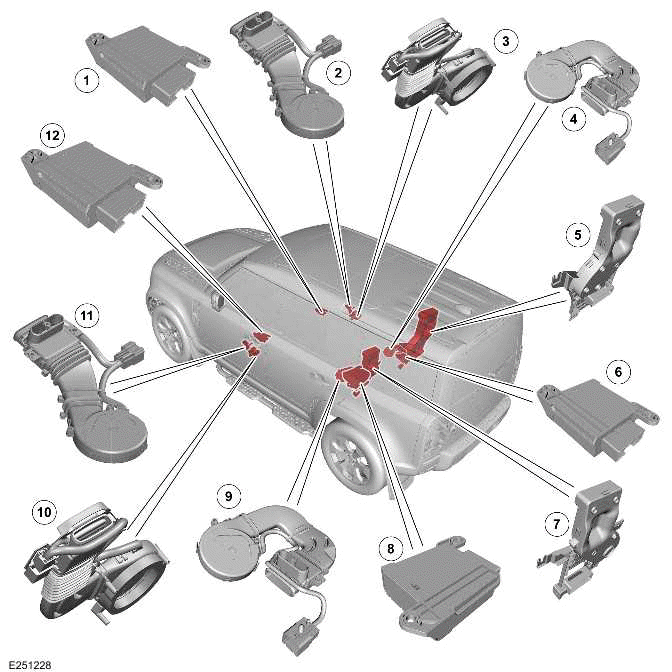 1
2
3
4
12
5
11
6
10
9
8
7
E251228